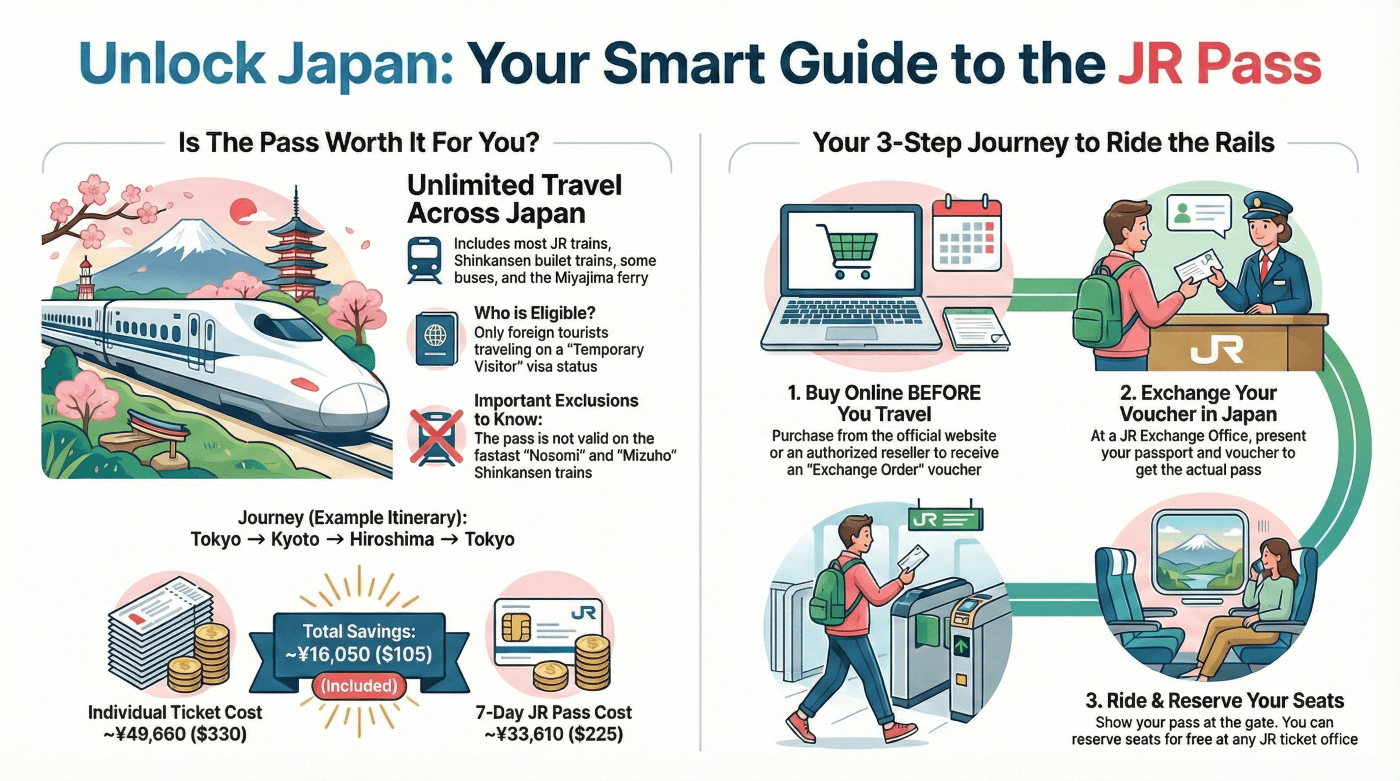 Unlock Japan: Your Smart Guide to the JR Pass

Is The Pass Worth It For You?

Unlimited Travel Across Japan

Includes most JR trains, Shinkansen builet trains, some buses, and the Miyajima ferry

Who is Eligible?
Only foreign tourists traveling on a "Temporary Visitor" visa status

Important Exclusions to Know:
The pass is not valid on the fastast "Nosomi" and "Mizuho" Shinkansen trains

Journey (Example Itinerary):
Tokyo → Kyoto → Hiroshima → Tokyo

Individual Ticket Cost
~¥49,660 ($330)

Total Savings:
~¥16,050 ($105)
(Included)

JR

7-Day JR Pass Cost
~¥33,610 ($225)

Your 3-Step Journey to Ride the Rails

JR

1. Buy Online BEFORE You Travel
Purchase from the official website or an authorized reseller to receive an "Exchange Order" voucher

2. Exchange Your Voucher in Japan
At a JR Exchange Office, present your passport and voucher to get the actual pass

JR

3. Ride & Reserve Your Seats
Show your pass at the gate. You can reserve seats for free at any JR ticket office